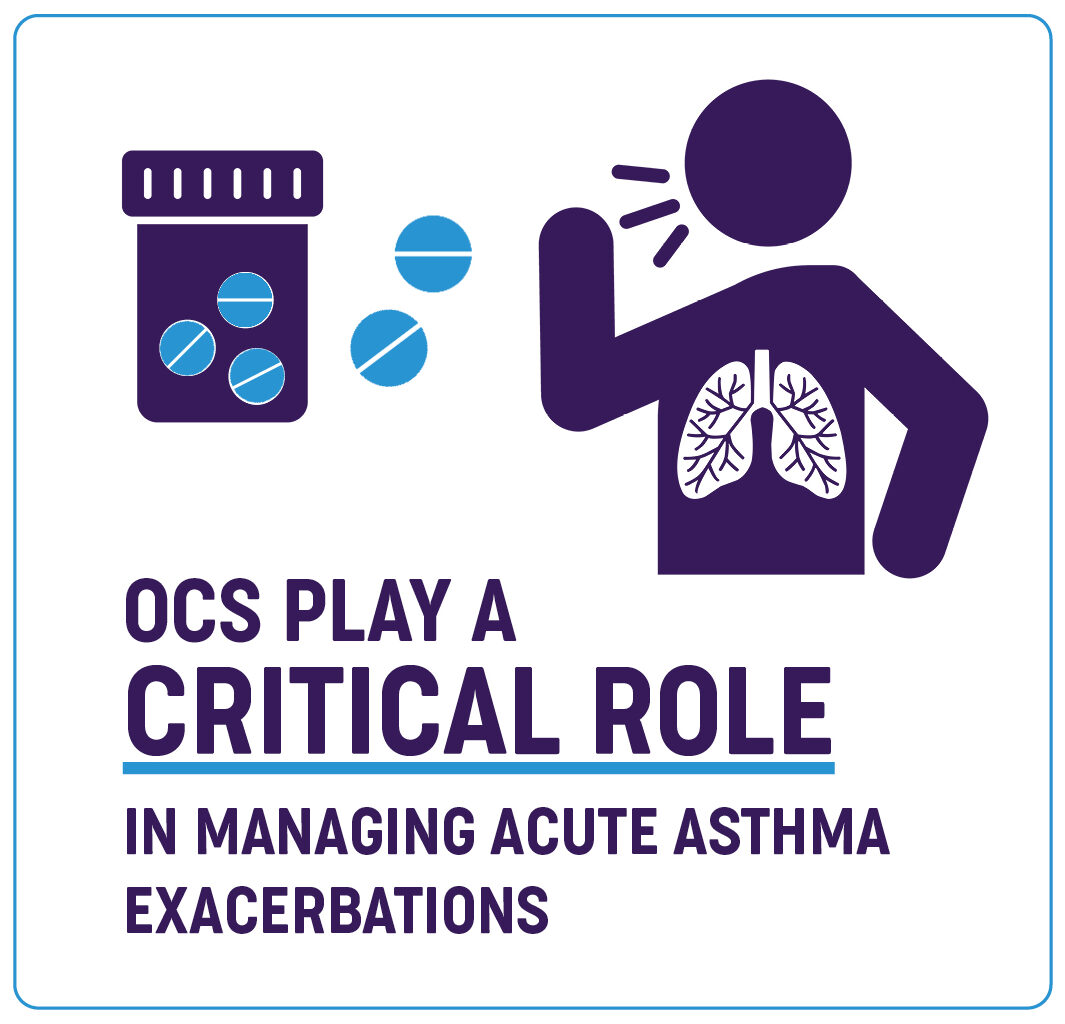 OCS PLAY A
CRITICAL ROLE
IN MANAGING ACUTE ASTHMA EXACERBATIONS