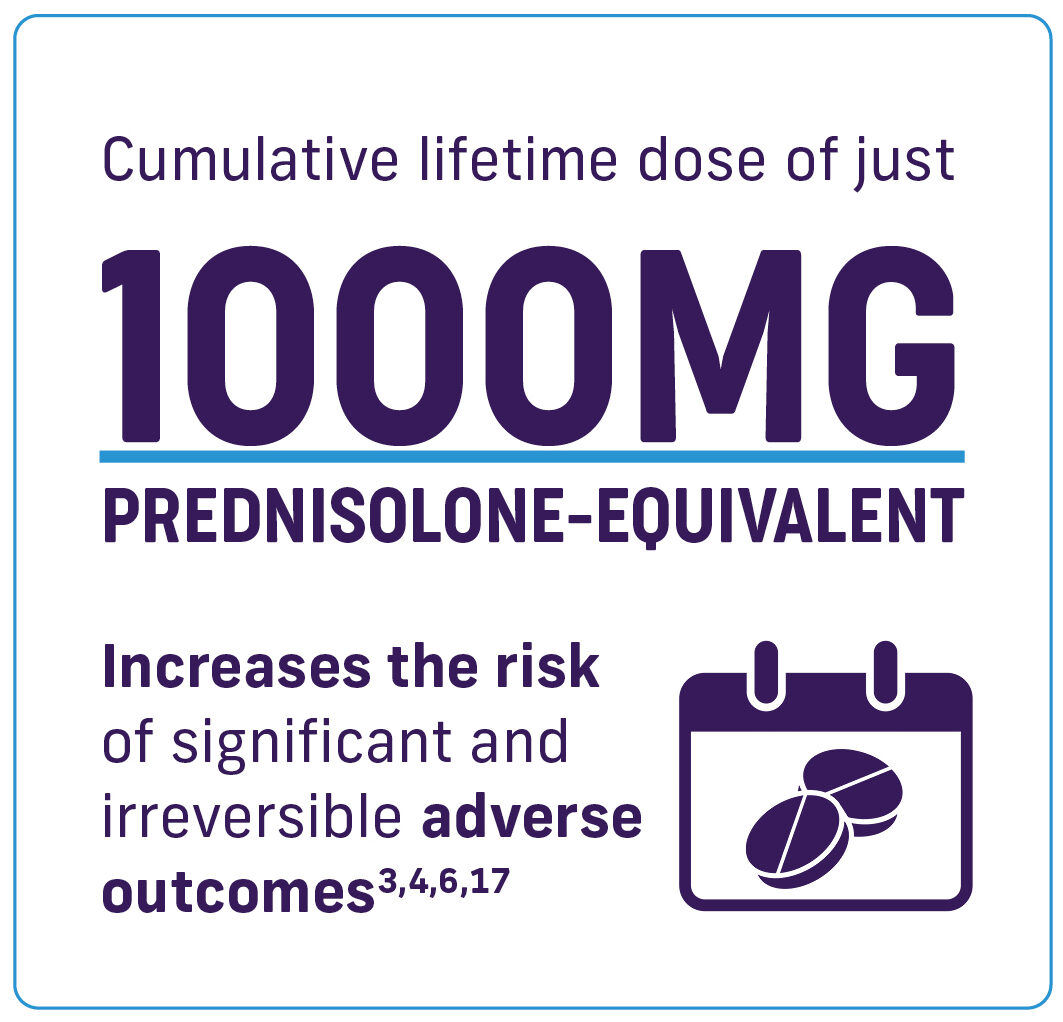 Cumulative lifetime dose of just

1000MG

PREDNISOLONE-EQUIVALENT

Increases the risk of significant and irreversible adverse outcomes$^{3,4,6,17}$