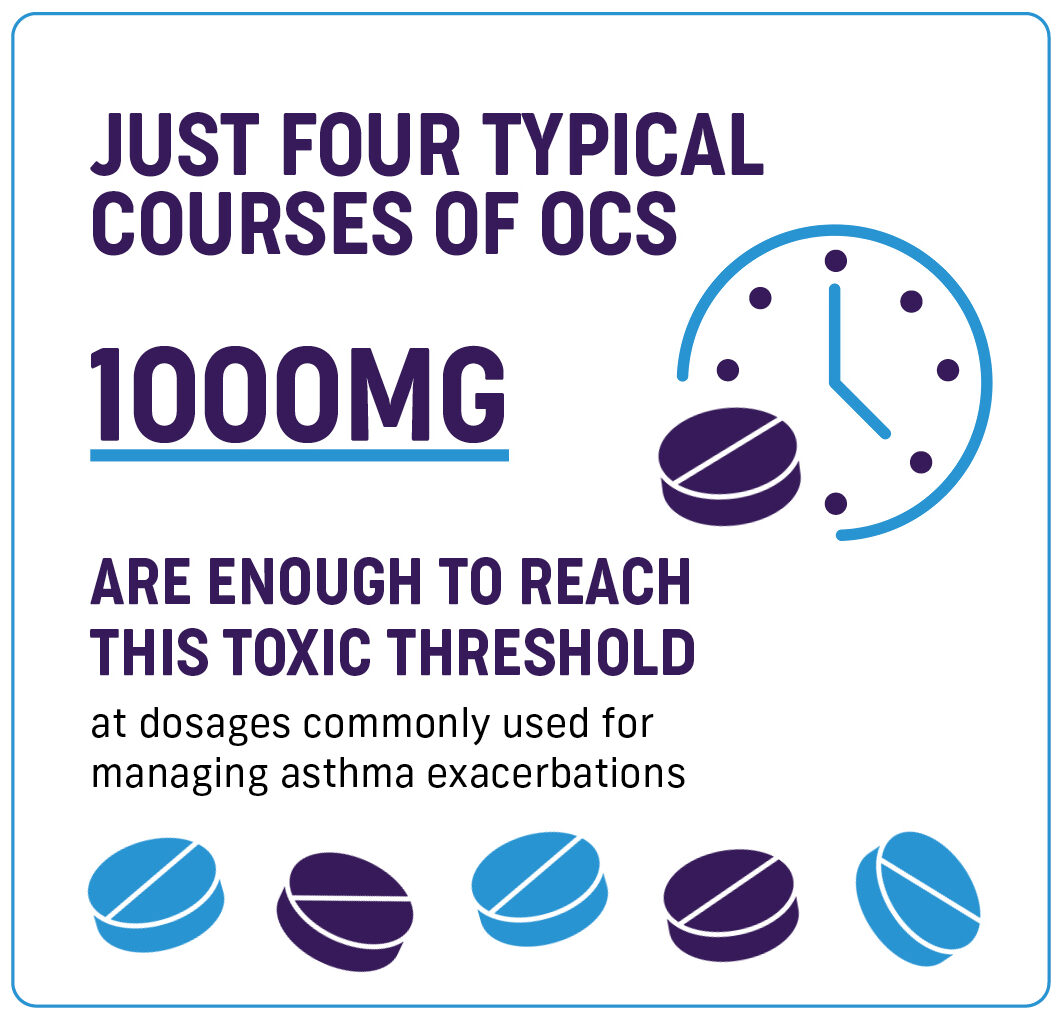 JUST FOUR TYPICAL COURSES OF OCS

1000MG

ARE ENOUGH TO REACH THIS TOXIC THRESHOLD

at dosages commonly used for managing asthma exacerbations