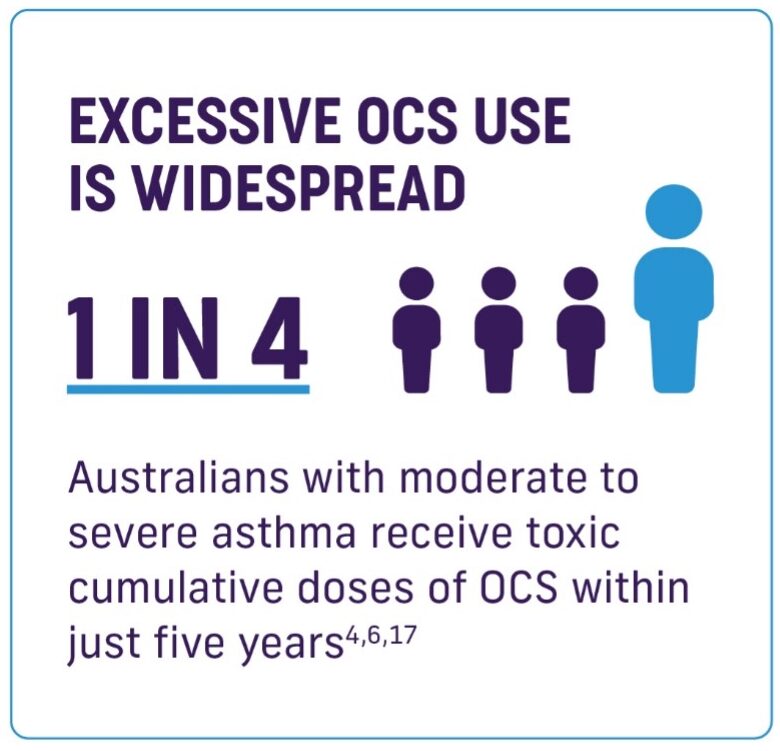 EXCESSIVE OCS USE IS WIDESPREAD

1 IN 4

Australians with moderate to severe asthma receive toxic cumulative doses of OCS within just five years$^{4,6,17}$