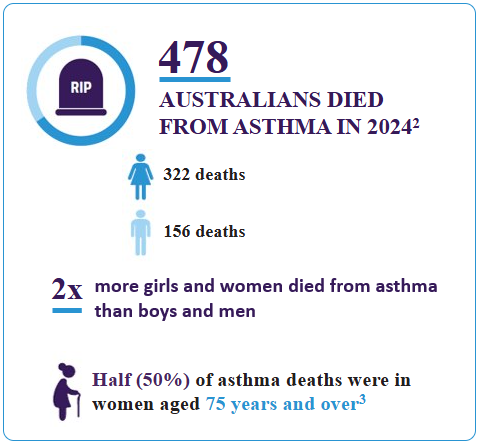 RIP

478

AUSTRALIANS DIED FROM ASTHMA IN 2024$^2$

322 deaths

156 deaths

2x more girls and women died from asthma than boys and men

Half (50%) of asthma deaths were in women aged 75 years and over$^3$